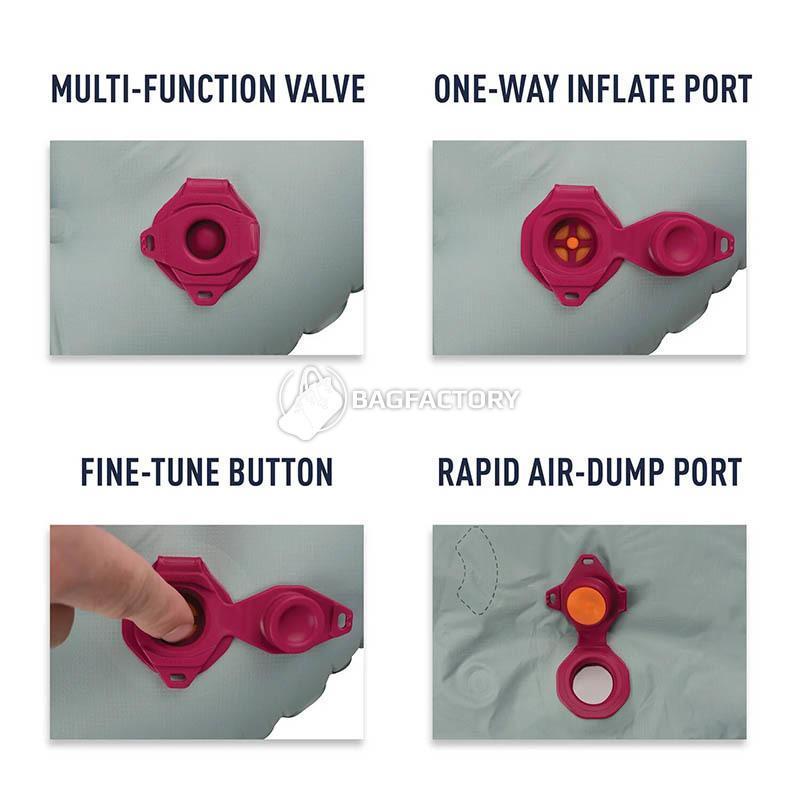 MULTI-FUNCTION VALVE

ONE-WAY INFLATE PORT

BAGFACTORY

FINE-TUNE BUTTON

RAPID AIR-DUMP PORT